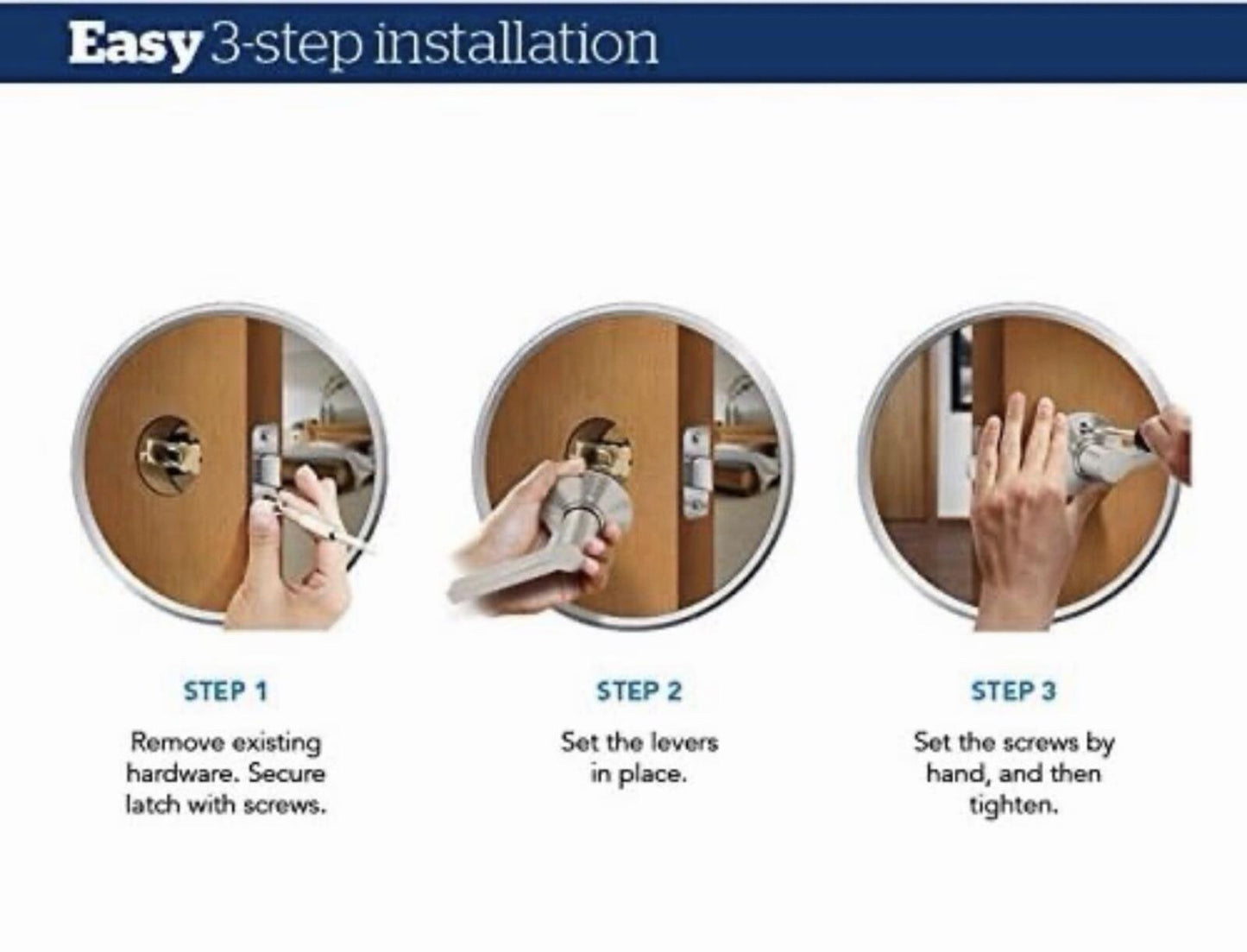 Easy 3-step installation

STEP 1

Remove existing hardware. Secure latch with screws.

STEP 2

Set the levers in place.

STEP 3

Set the screws by hand, and then tighten.