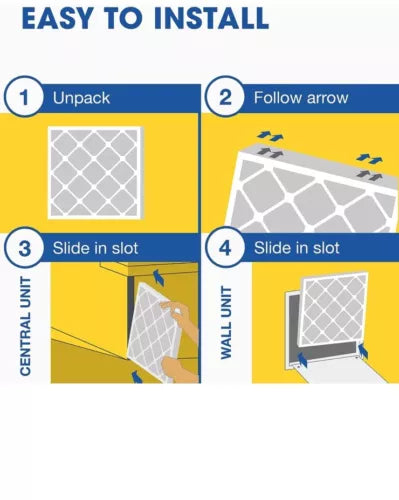 EASY TO INSTALL

1 Unpack

2 Follow arrow

3 Slide in slot

CENTRAL UNIT

4 Slide in slot

WALL UNIT