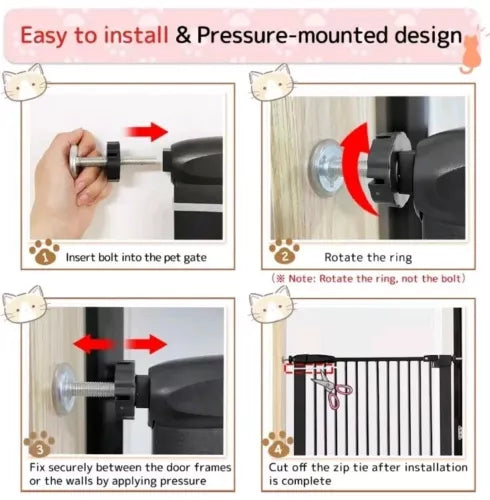 Easy to install & Pressure-mounted design

1 Insert bolt into the pet gate

2 Rotate the ring

(※ Note: Rotate the ring, not the bolt)

3 Fix securely between the door frames or the walls by applying pressure

4 Cut off the zip tie after installation is complete