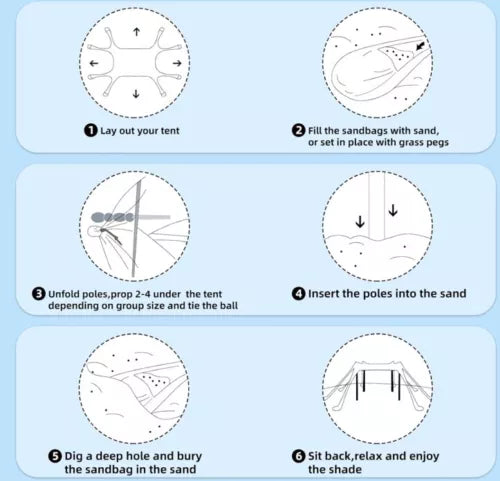 ❶ Lay out your tent

❷ Fill the sandbags with sand, or set in place with grass pegs

❸ Unfold poles,prop 2-4 under the tent depending on group size and tie the ball

❹ Insert the poles into the sand

❺ Dig a deep hole and bury the sandbag in the sand

❻ Sit back,relax and enjoy the shade