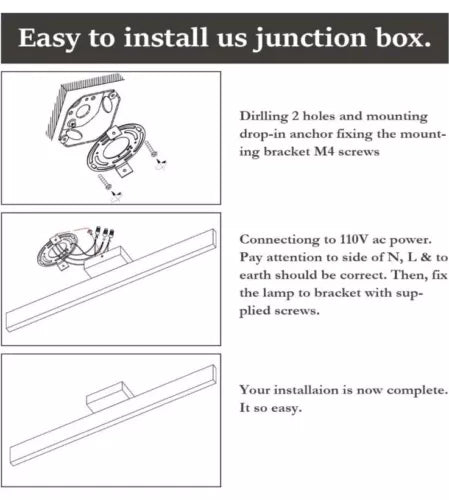 Easy to install us junction box.

Dirlling 2 holes and mounting drop-in anchor fixing the mounting bracket M4 screws

Connectiong to 110V ac power. Pay attention to side of N, L & to earth should be correct. Then, fix the lamp to bracket with supplied screws.

Your installaion is now complete. It so easy.