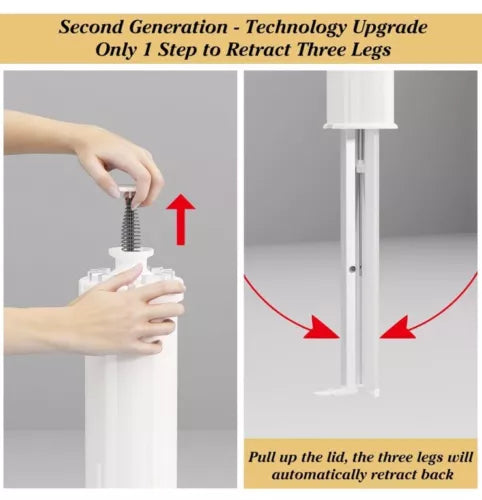 Second Generation - Technology Upgrade
Only 1 Step to Retract Three Legs

Pull up the lid, the three legs will automatically retract back