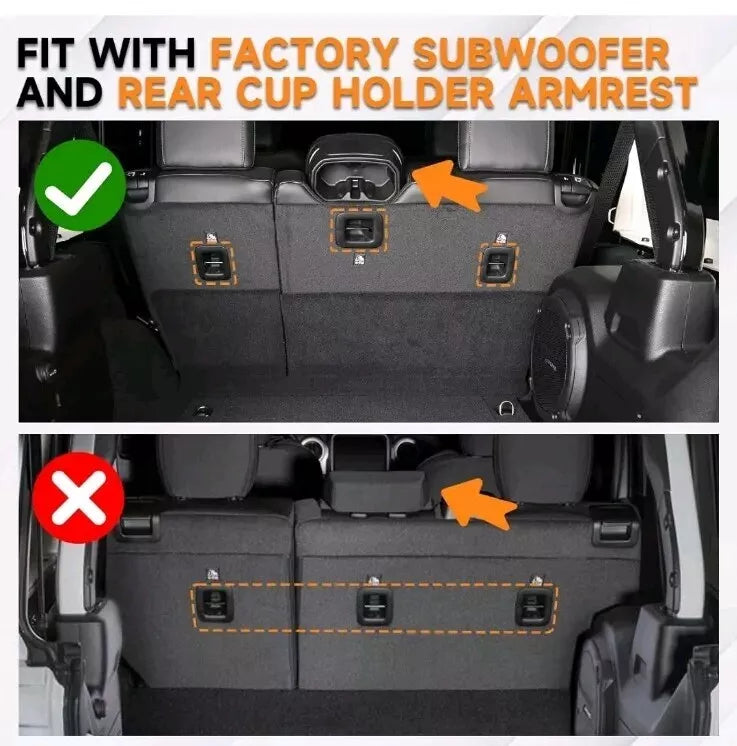 FIT WITH FACTORY SUBWOOFER AND REAR CUP HOLDER ARMREST