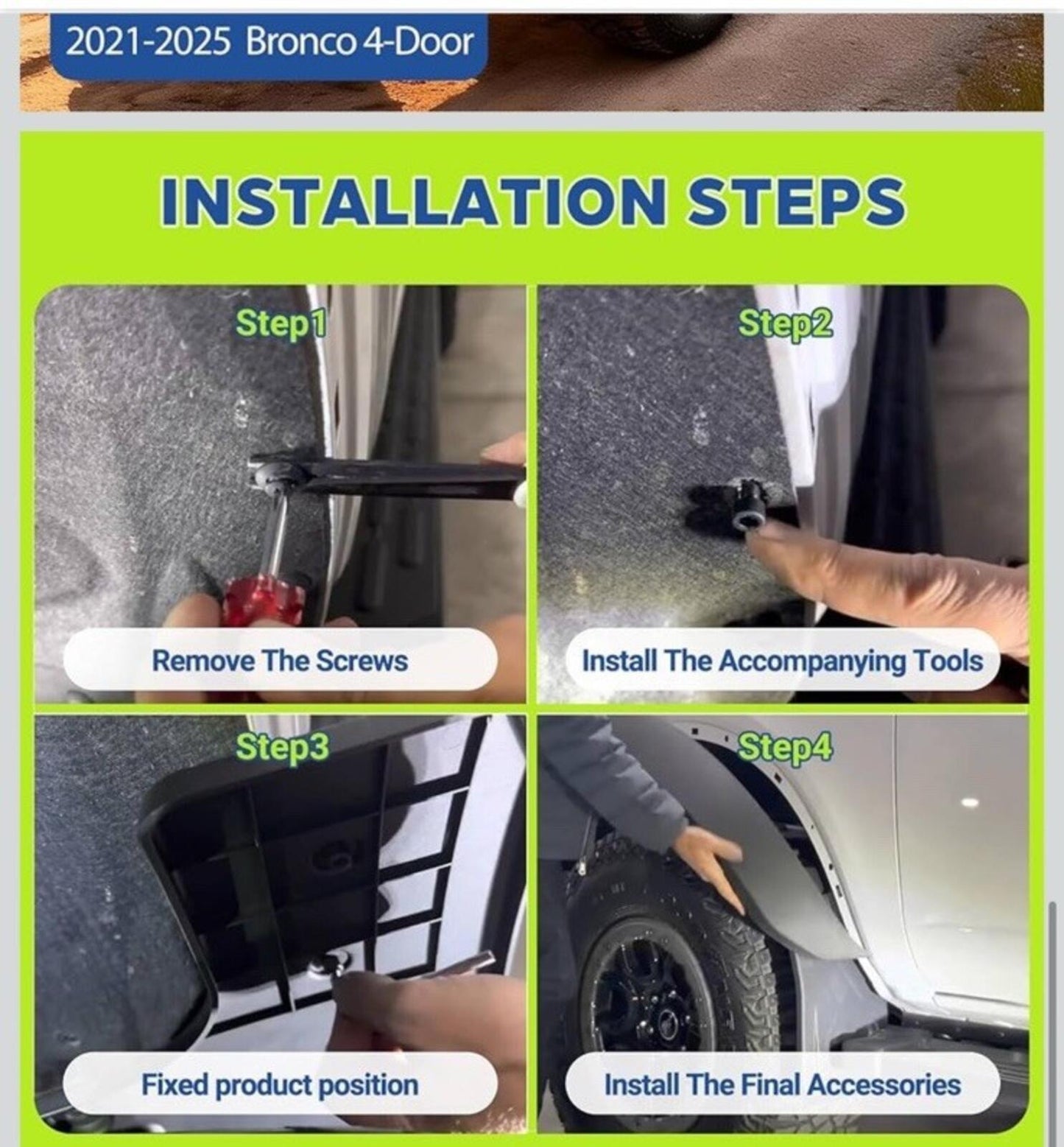 2021-2025 Bronco 4-Door

INSTALLATION STEPS

Step1

Remove The Screws

Step2

Install The Accompanying Tools

Step3

Fixed product position

Step4

Install The Final Accessories