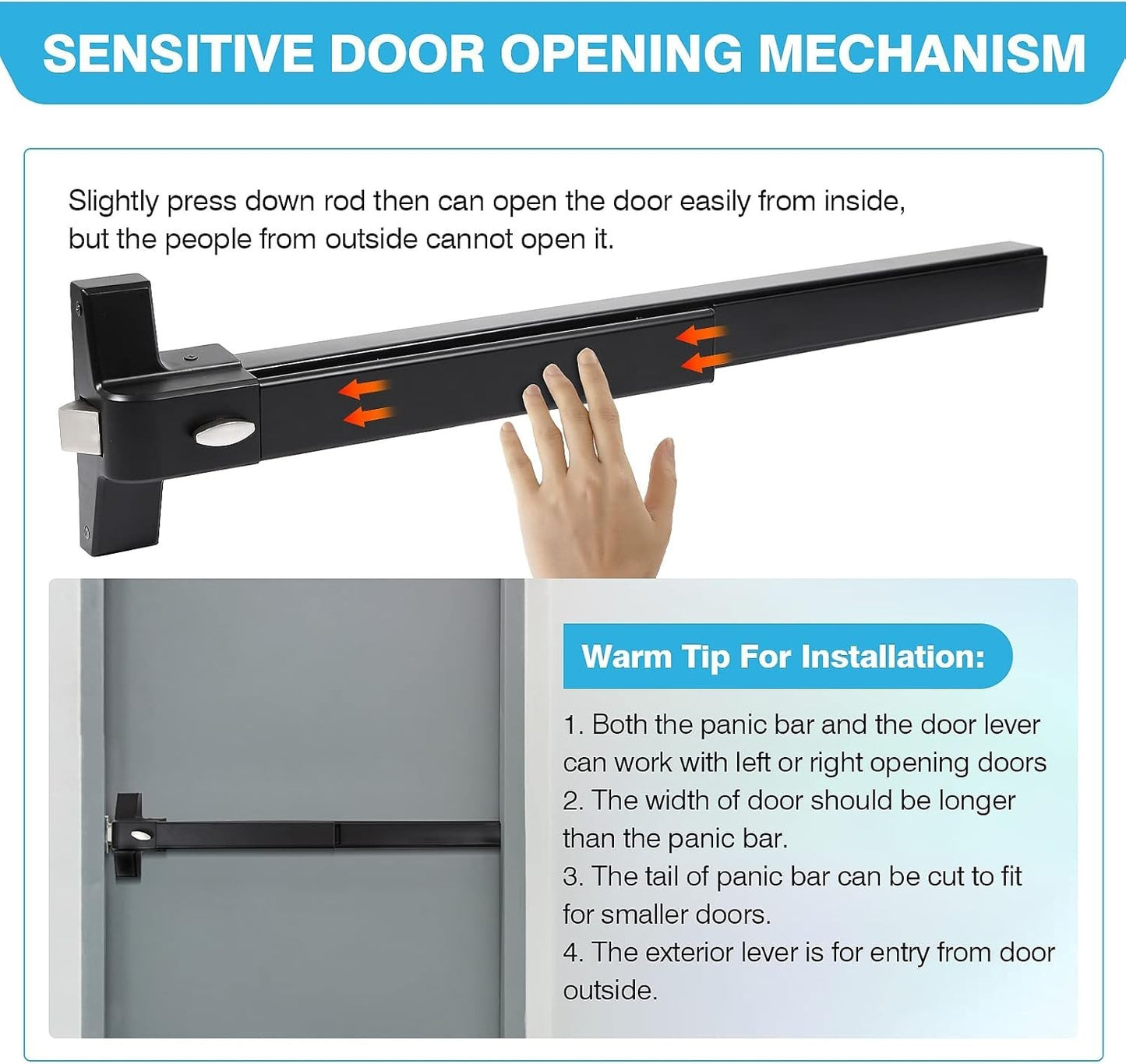 SENSITIVE DOOR OPENING MECHANISM

Slightly press down rod then can open the door easily from inside, but the people from outside cannot open it.

Warm Tip For Installation:

1. Both the panic bar and the door lever can work with left or right opening doors
2. The width of door should be longer than the panic bar.
3. The tail of panic bar can be cut to fit for smaller doors.
4. The exterior lever is for entry from door outside.