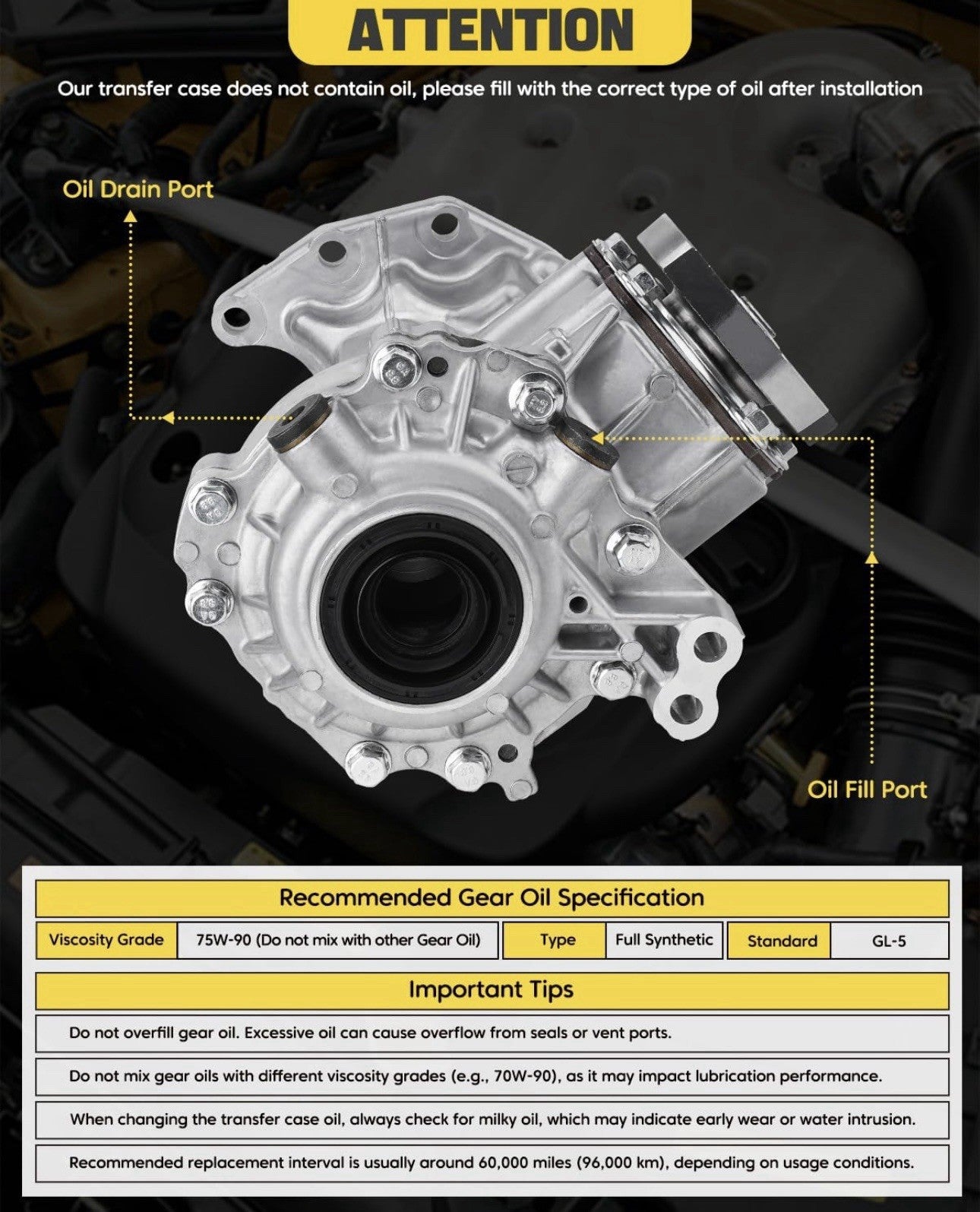 ATTENTION

Our transfer case does not contain oil, please fill with the correct type of oil after installation

Oil Drain Port

Oil Fill Port

Recommended Gear Oil Specification

| Viscosity Grade | 75W-90 (Do not mix with other Gear Oil) | Type | Full Synthetic | Standard | GL-5 |
|---|---|---|---|---|---|

Important Tips

Do not overfill gear oil. Excessive oil can cause overflow from seals or vent ports.

Do not mix gear oils with different viscosity grades (e.g., 70W-90), as it may impact lubrication performance.

When changing the transfer case oil, always check for milky oil, which may indicate early wear or water intrusion.

Recommended replacement interval is usually around 60,000 miles (96,000 km), depending on usage conditions.