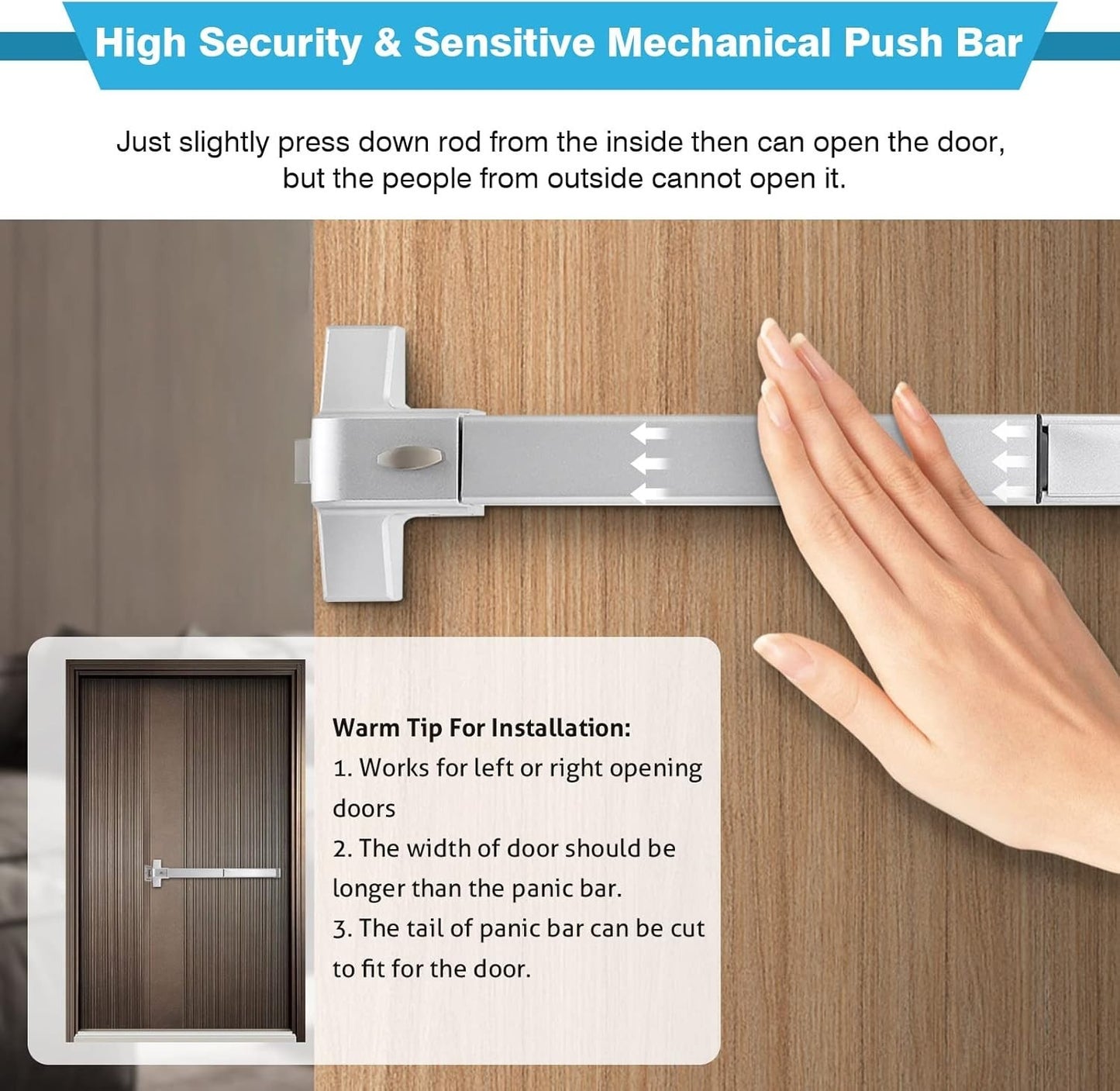 High Security & Sensitive Mechanical Push Bar

Just slightly press down rod from the inside then can open the door, but the people from outside cannot open it.

Warm Tip For Installation:
1. Works for left or right opening doors
2. The width of door should be longer than the panic bar.
3. The tail of panic bar can be cut to fit for the door.