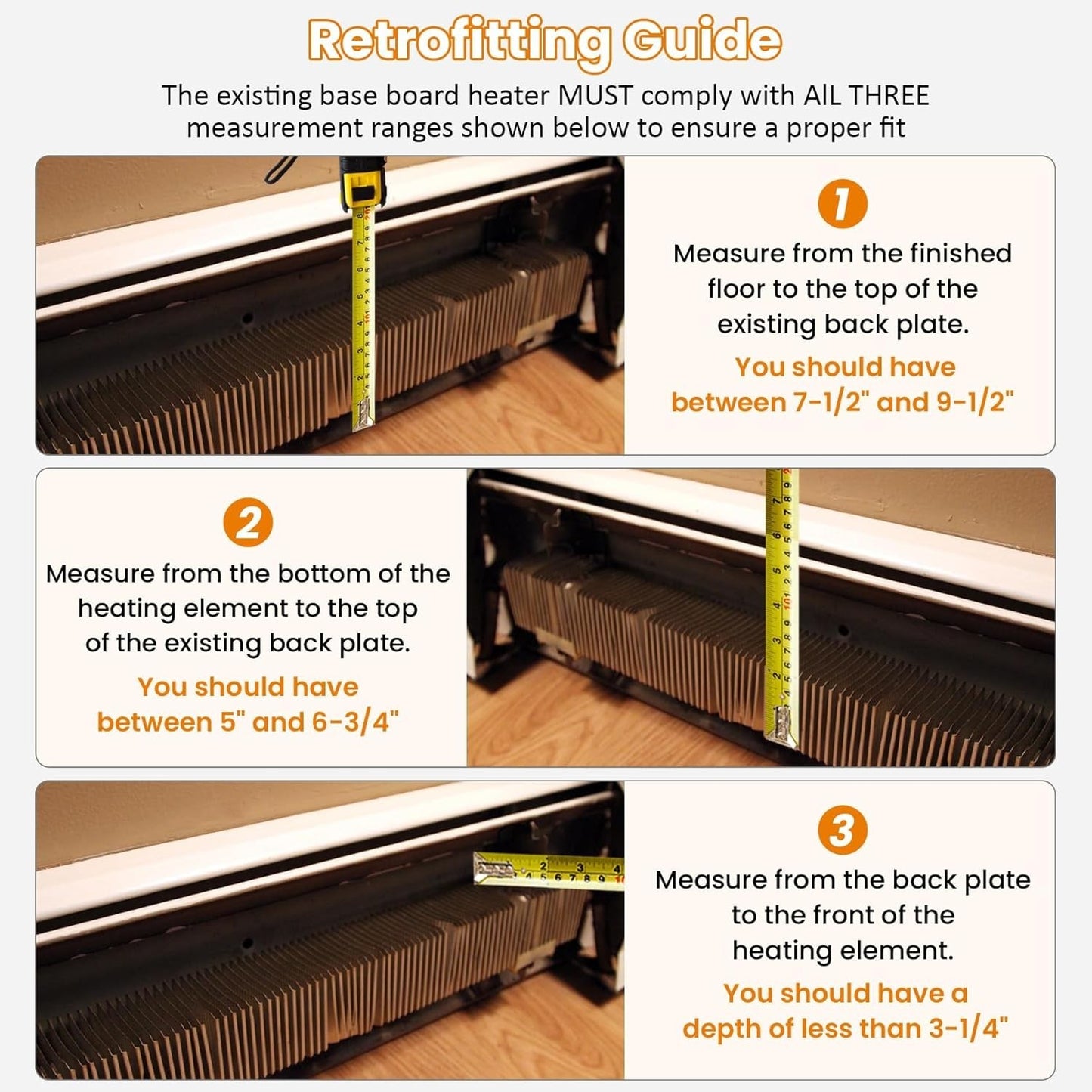 Retrofitting Guide

The existing base board heater MUST comply with AlL THREE measurement ranges shown below to ensure a proper fit

1

Measure from the finished floor to the top of the existing back plate.

You should have between 7-1/2" and 9-1/2"

2

Measure from the bottom of the heating element to the top of the existing back plate.

You should have between 5" and 6-3/4"

3

Measure from the back plate to the front of the heating element.

You should have a depth of less than 3-1/4"