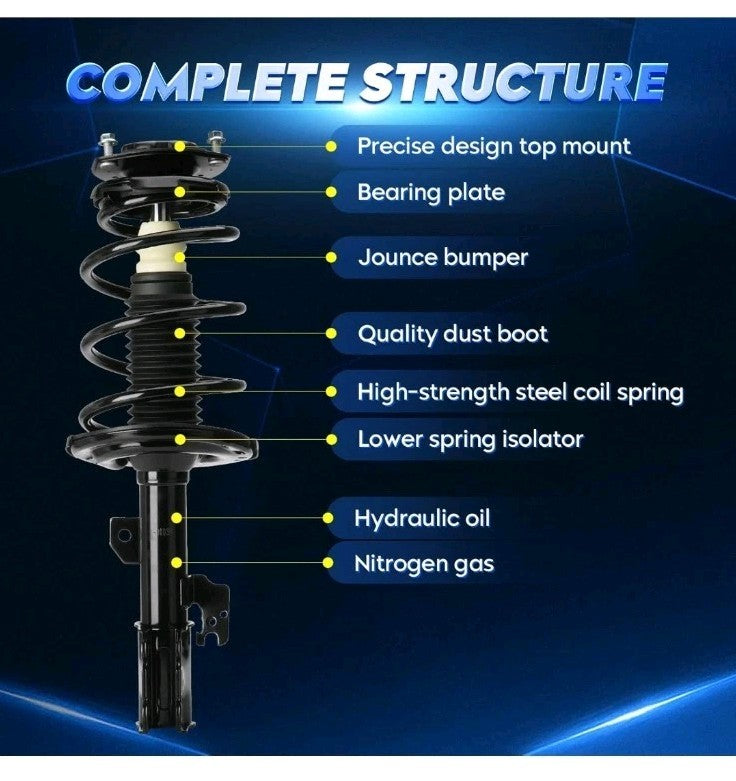 COMPLETE STRUCTURE

Precise design top mount

Bearing plate

Jounce bumper

Quality dust boot

High-strength steel coil spring

Lower spring isolator

Hydraulic oil

Nitrogen gas