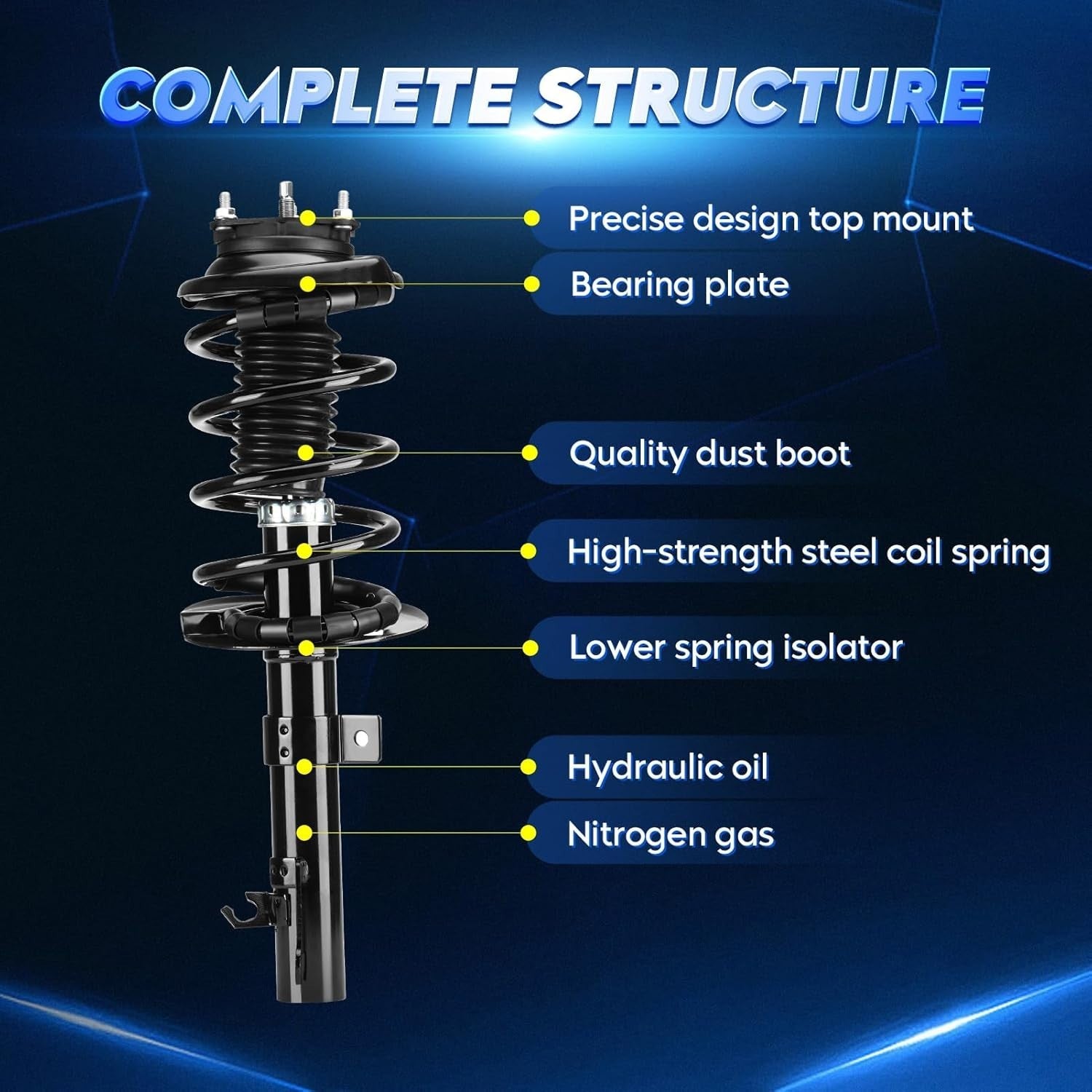 COMPLETE STRUCTURE

Precise design top mount

Bearing plate

Quality dust boot

High-strength steel coil spring

Lower spring isolator

Hydraulic oil

Nitrogen gas