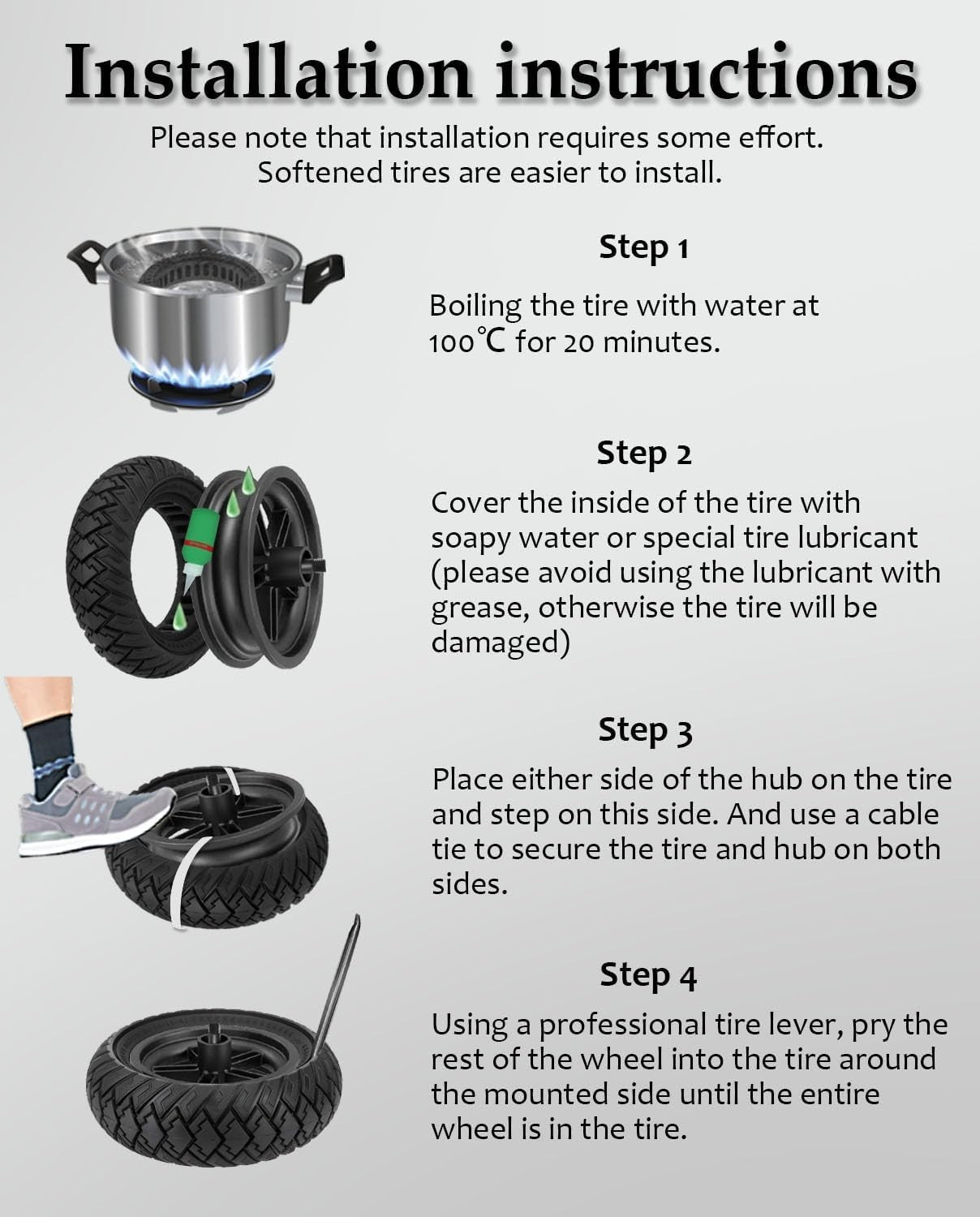 Installation instructions

Please note that installation requires some effort. Softened tires are easier to install.

Step 1

Boiling the tire with water at 100℃ for 20 minutes.

Step 2

Cover the inside of the tire with soapy water or special tire lubricant (please avoid using the lubricant with grease, otherwise the tire will be damaged)

Step 3

Place either side of the hub on the tire and step on this side. And use a cable tie to secure the tire and hub on both sides.

Step 4

Using a professional tire lever, pry the rest of the wheel into the tire around the mounted side until the entire wheel is in the tire.