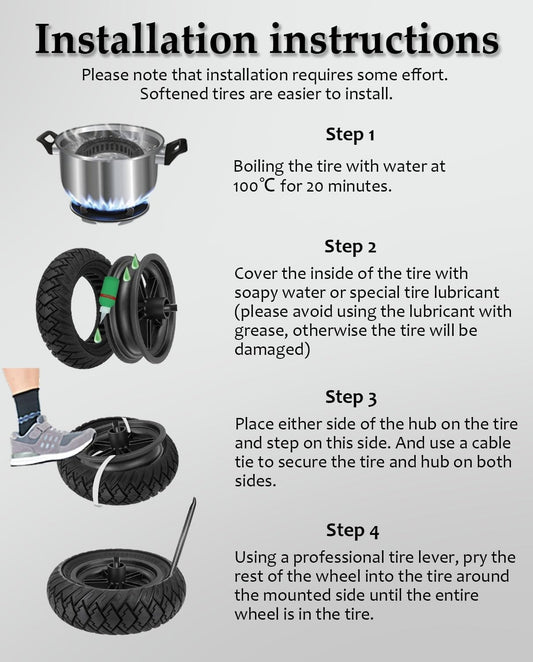 Installation instructions

Please note that installation requires some effort. Softened tires are easier to install.

Step 1

Boiling the tire with water at 100℃ for 20 minutes.

Step 2

Cover the inside of the tire with soapy water or special tire lubricant (please avoid using the lubricant with grease, otherwise the tire will be damaged)

Step 3

Place either side of the hub on the tire and step on this side. And use a cable tie to secure the tire and hub on both sides.

Step 4

Using a professional tire lever, pry the rest of the wheel into the tire around the mounted side until the entire wheel is in the tire.