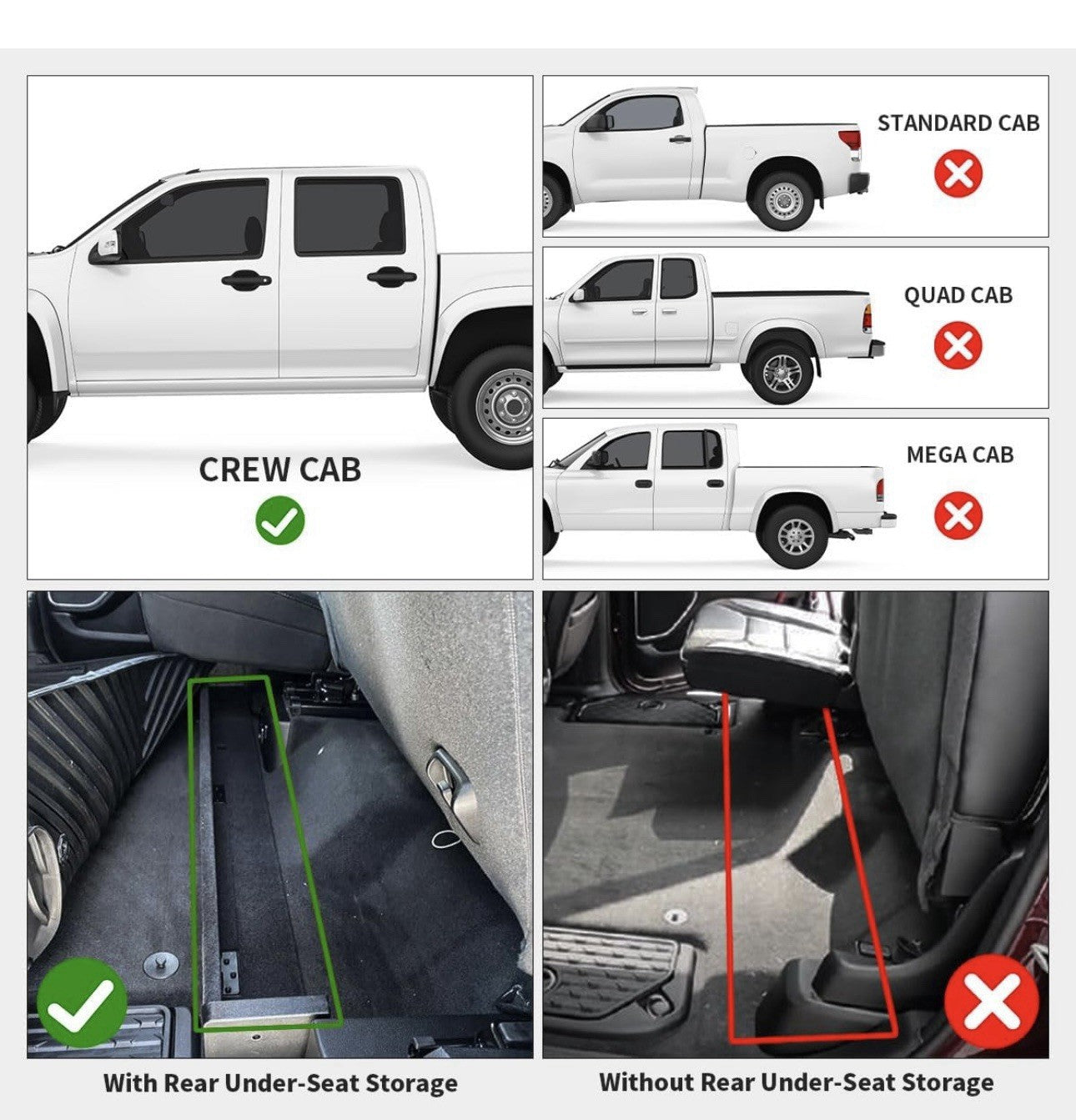 CREW CAB

STANDARD CAB

QUAD CAB

MEGA CAB

With Rear Under-Seat Storage

Without Rear Under-Seat Storage