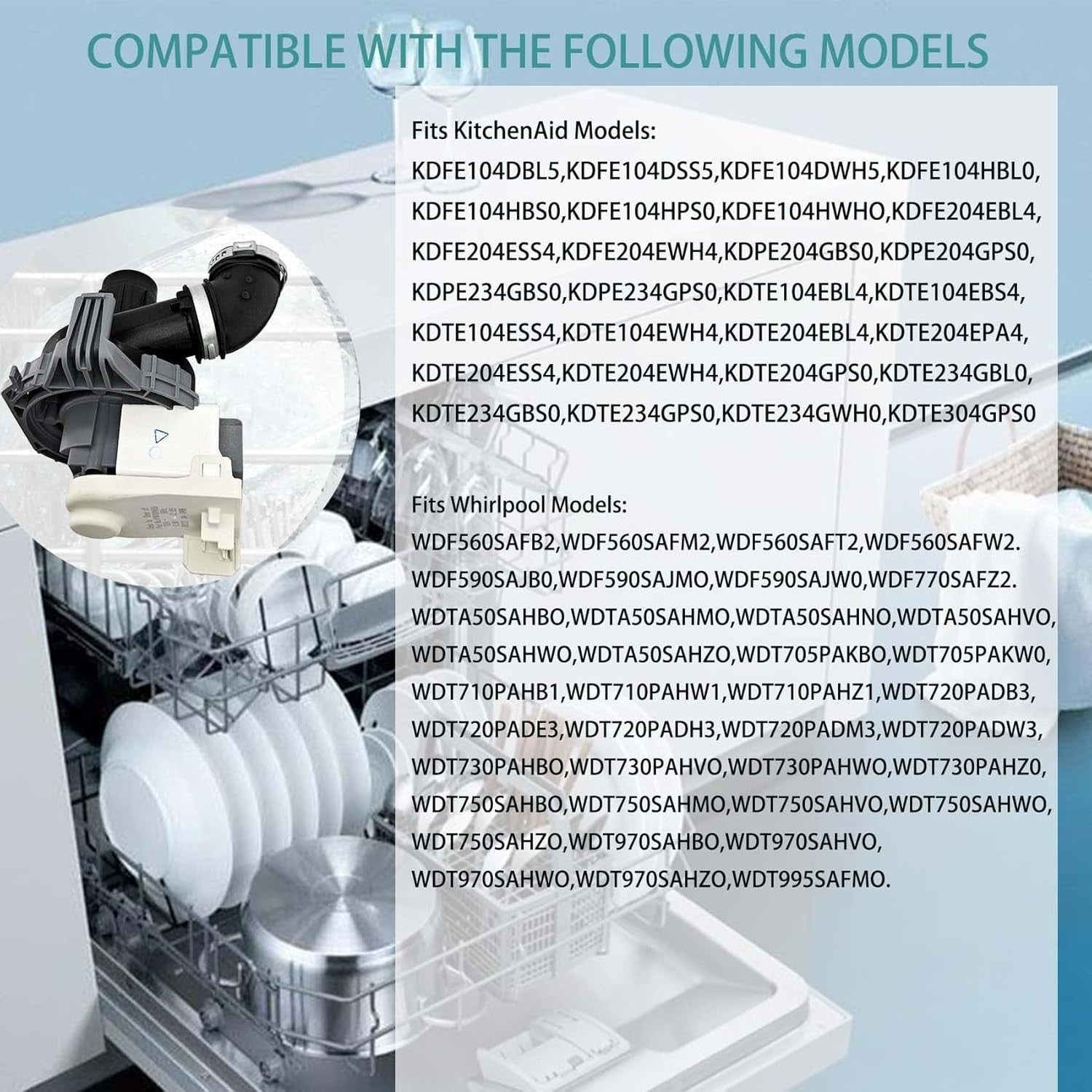 COMPATIBLE WITH THE FOLLOWING MODELS

Fits KitchenAid Models:
KDFE104DBL5,KDFE104DSS5,KDFE104DWH5,KDFE104HBL0,
KDFE104HBS0,KDFE104HPS0,KDFE104HWHO,KDFE204EBL4,
KDFE204ESS4,KDFE204EWH4,KDPE204GBS0,KDPE204GPS0,
KDPE234GBS0,KDPE234GPS0,KDTE104EBL4,KDTE104EBS4,
KDTE104ESS4,KDTE104EWH4,KDTE204EBL4,KDTE204EPA4,
KDTE204ESS4,KDTE204EWH4,KDTE204GPS0,KDTE234GBL0,
KDTE234GBS0,KDTE234GPS0,KDTE234GWH0,KDTE304GPS0

Fits Whirlpool Models:
WDF560SAFB2,WDF560SAFM2,WDF560SAFT2,WDF560SAFW2.
WDF590SAJB0,WDF590SAJMO,WDF590SAJW0,WDF770SAFZ2.
WDTA50SAHBO,WDTA50SAHMO,WDTA50SAHNO,WDTA50SAHVO,
WDTA50SAHWO,WDTA50SAHZO,WDT705PAKBO,WDT705PAKW0,
WDT710PAHB1,WDT710PAHW1,WDT710PAHZ1,WDT720PADB3,
WDT720PADE3,WDT720PADH3,WDT720PADM3,WDT720PADW3,
WDT730PAHBO,WDT730PAHVO,WDT730PAHWO,WDT730PAHZ0,
WDT750SAHBO,WDT750SAHMO,WDT750SAHVO,WDT750SAHWO,
WDT750SAHZO,WDT970SAHBO,WDT970SAHVO,
WDT970SAHWO,WDT970SAHZO,WDT995SAFMO.