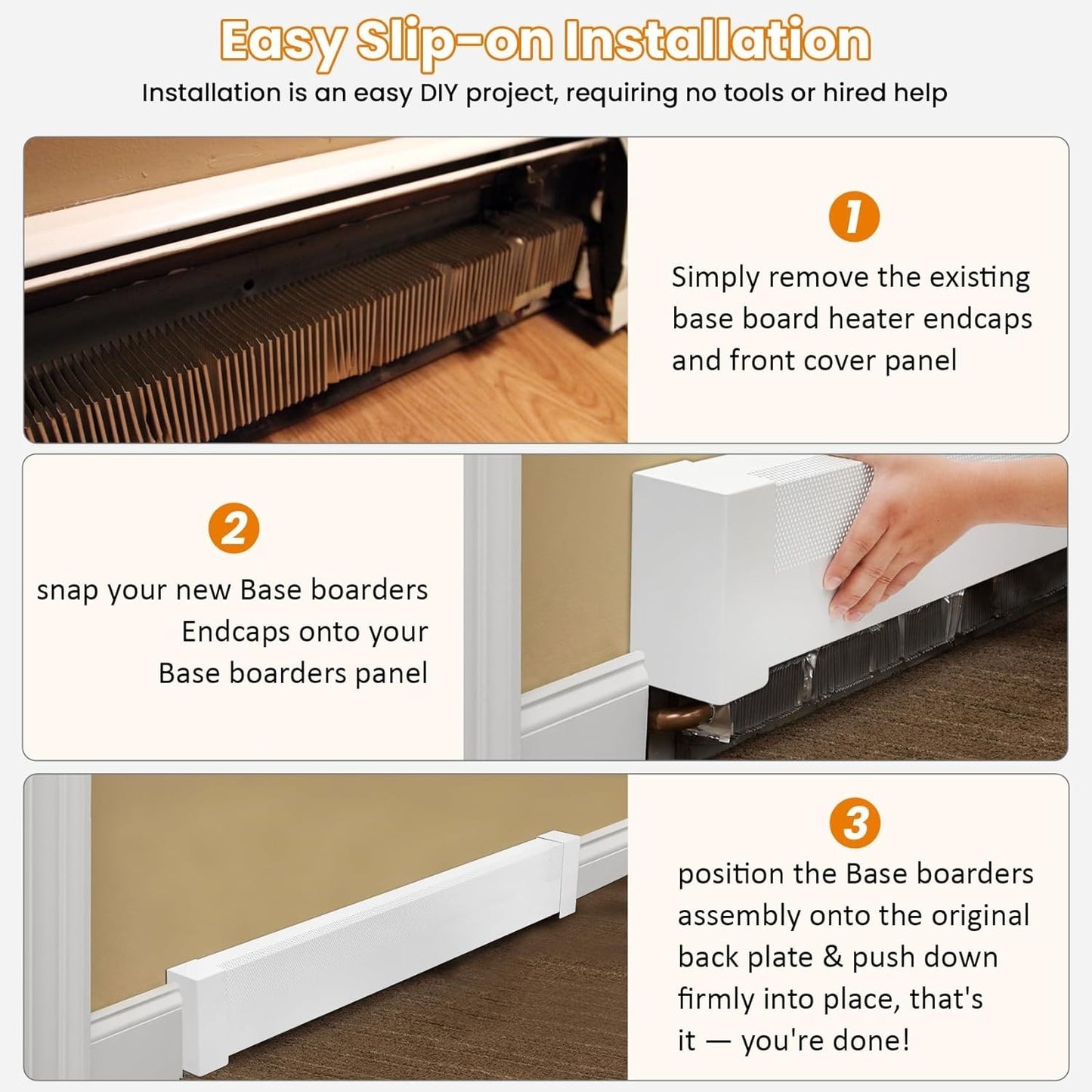 Easy Slip-on Installation

Installation is an easy DIY project, requiring no tools or hired help

1

Simply remove the existing base board heater endcaps and front cover panel

2

snap your new Base boarders Endcaps onto your Base boarders panel

3

position the Base boarders assembly onto the original back plate & push down firmly into place, that's it — you're done!