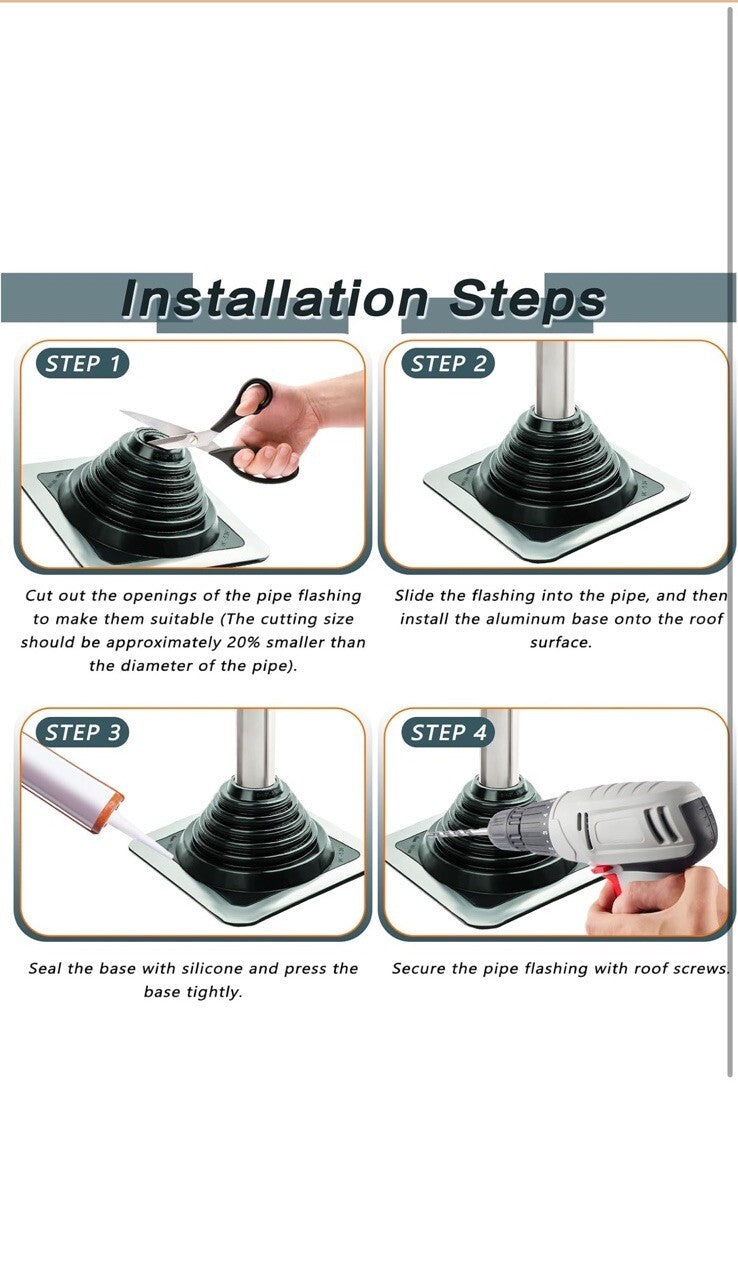 Installation Steps

STEP 1

Cut out the openings of the pipe flashing to make them suitable (The cutting size should be approximately 20% smaller than the diameter of the pipe).

STEP 2

Slide the flashing into the pipe, and then install the aluminum base onto the roof surface.

STEP 3

Seal the base with silicone and press the base tightly.

STEP 4

Secure the pipe flashing with roof screws.