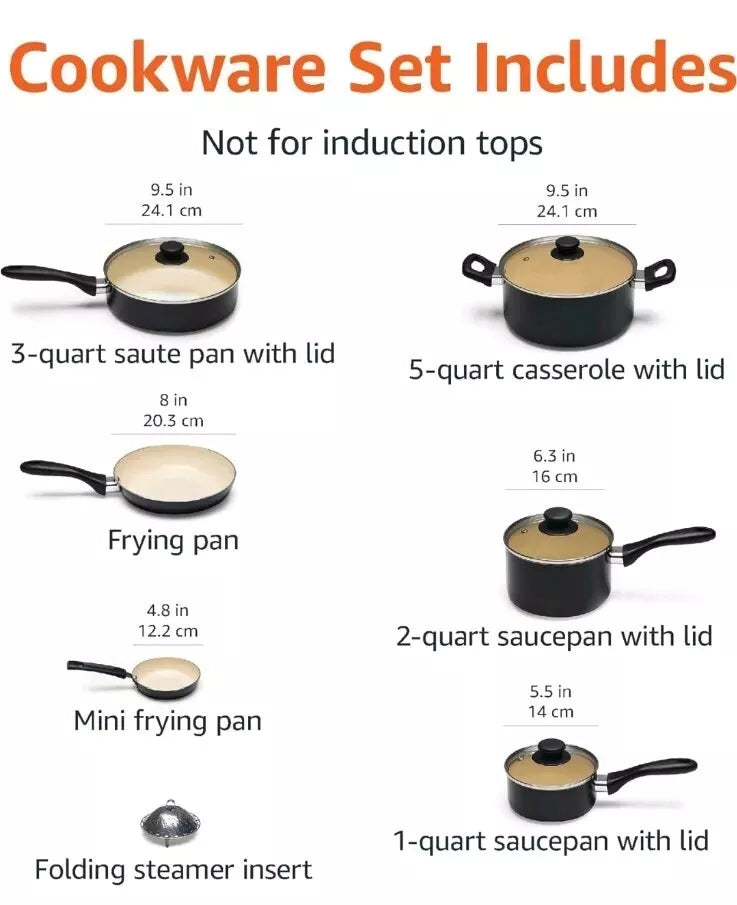 Cookware Set Includes

Not for induction tops

9.5 in
24.1 cm

3-quart saute pan with lid

8 in
20.3 cm

Frying pan

4.8 in
12.2 cm

Mini frying pan

Folding steamer insert

9.5 in
24.1 cm

5-quart casserole with lid

6.3 in
16 cm

2-quart saucepan with lid

5.5 in
14 cm

1-quart saucepan with lid