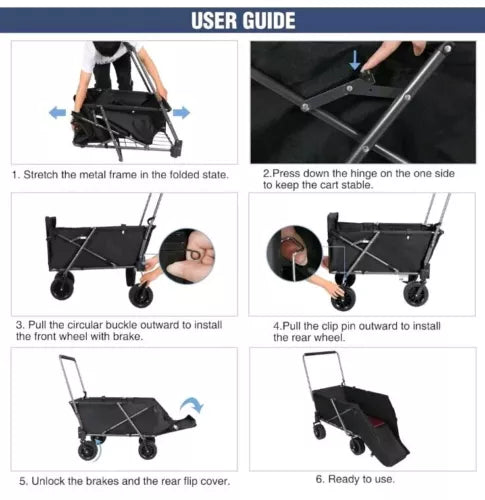 USER GUIDE

1. Stretch the metal frame in the folded state.

2.Press down the hinge on the one side to keep the cart stable.

3. Pull the circular buckle outward to install the front wheel with brake.

4.Pull the clip pin outward to install the rear wheel.

5. Unlock the brakes and the rear flip cover.

6. Ready to use.