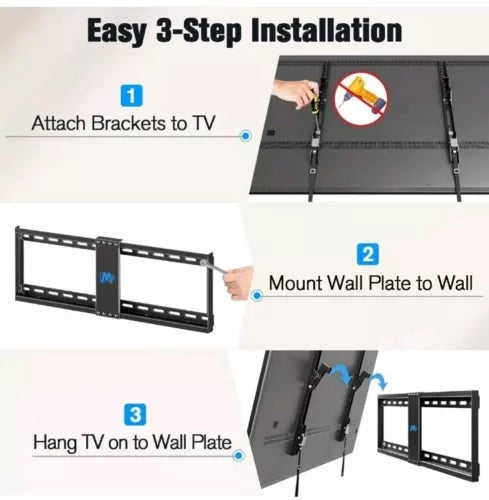 Easy 3-Step Installation

1
Attach Brackets to TV

2
Mount Wall Plate to Wall

3
Hang TV on to Wall Plate