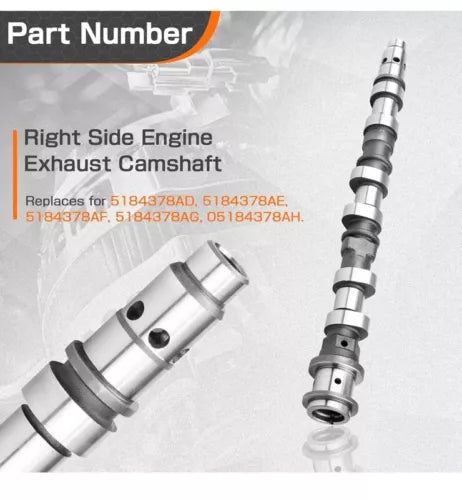 Part Number

Right Side Engine Exhaust Camshaft

Replaces for 5184378AD, 5184378AE, 5184378AF, 5184378AG, 05184378AH.