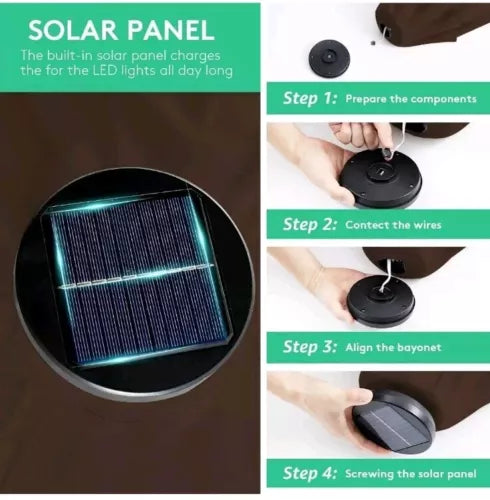 SOLAR PANEL

The built-in solar panel charges the for the LED lights all day long

Step 1: Prepare the components

Step 2: Contect the wires

Step 3: Align the bayonet

Step 4: Screwing the solar panel