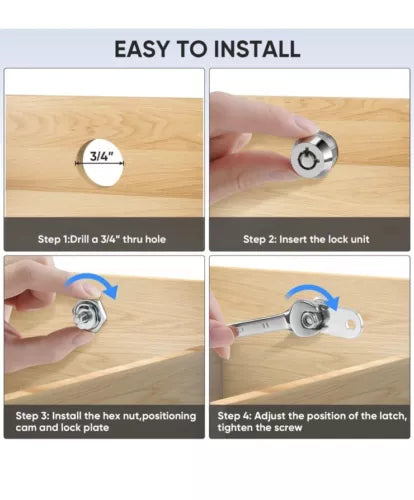 EASY TO INSTALL

3/4"

Step 1:Drill a 3/4" thru hole

Step 2: Insert the lock unit

Step 3: Install the hex nut,positioning cam and lock plate

Step 4: Adjust the position of the latch, tighten the screw