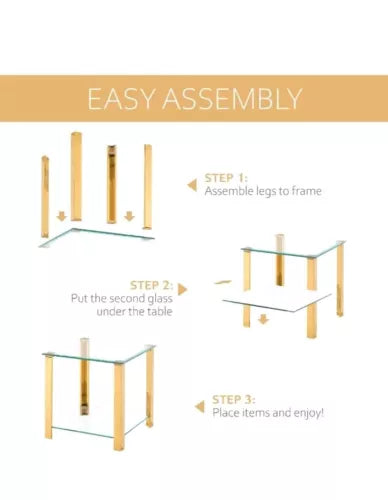 EASY ASSEMBLY

STEP 1:
Assemble legs to frame

STEP 2:
Put the second glass under the table

STEP 3:
Place items and enjoy!