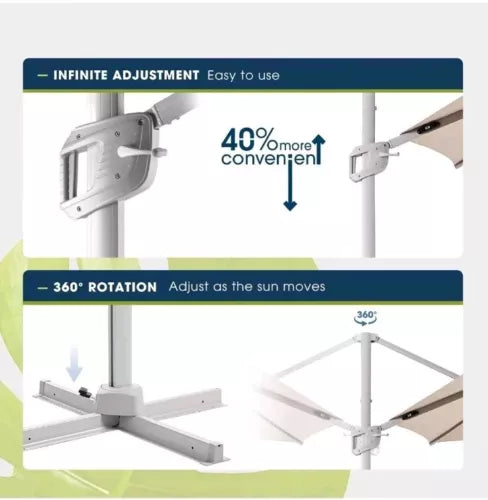 — INFINITE ADJUSTMENT Easy to use

40% more convenient

— 360° ROTATION Adjust as the sun moves

360°