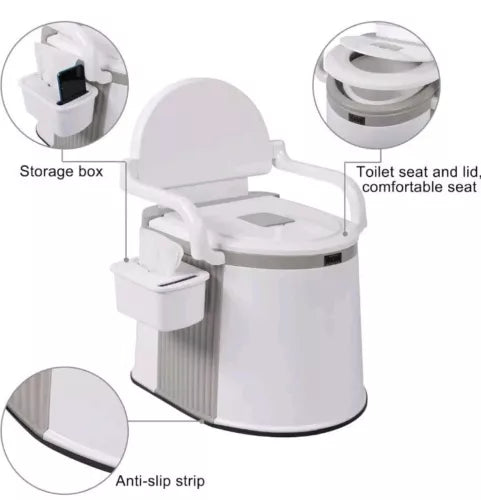 Storage box

Toilet seat and lid, comfortable seat

Anti-slip strip