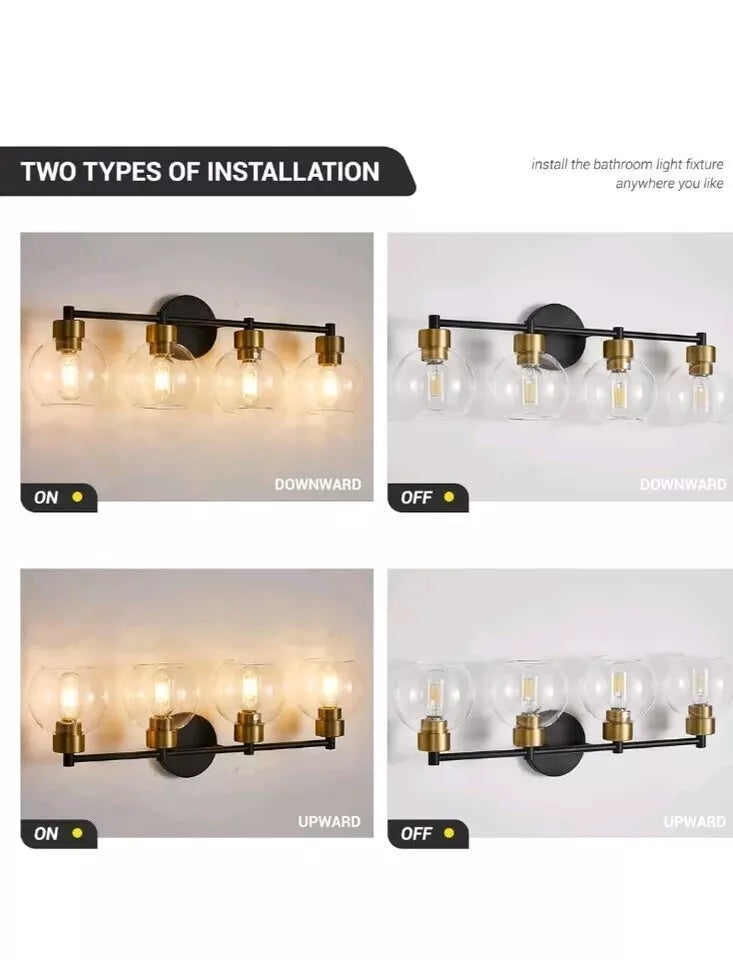 TWO TYPES OF INSTALLATION

install the bathroom light fixture anywhere you like

ON

DOWNWARD

OFF

DOWNWARD

ON

UPWARD

OFF

UPWARD